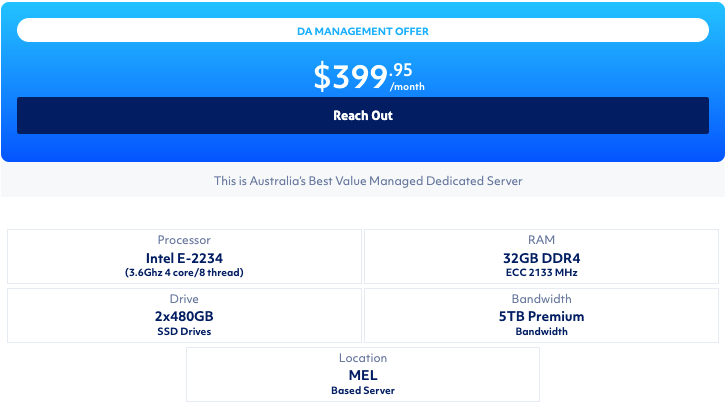 DA MANAGEMENT OFFER

$399.95 /month

Reach Out

This is Australia's Best Value Managed Dedicated Server

Processor
Intel E-2234
(3.6Ghz 4 core/8 thread)

RAM
32GB DDR4
ECC 2133 MHz

Drive
2x480GB
SSD Drives

Bandwidth
5TB Premium
Bandwidth

Location
MEL
Based Server